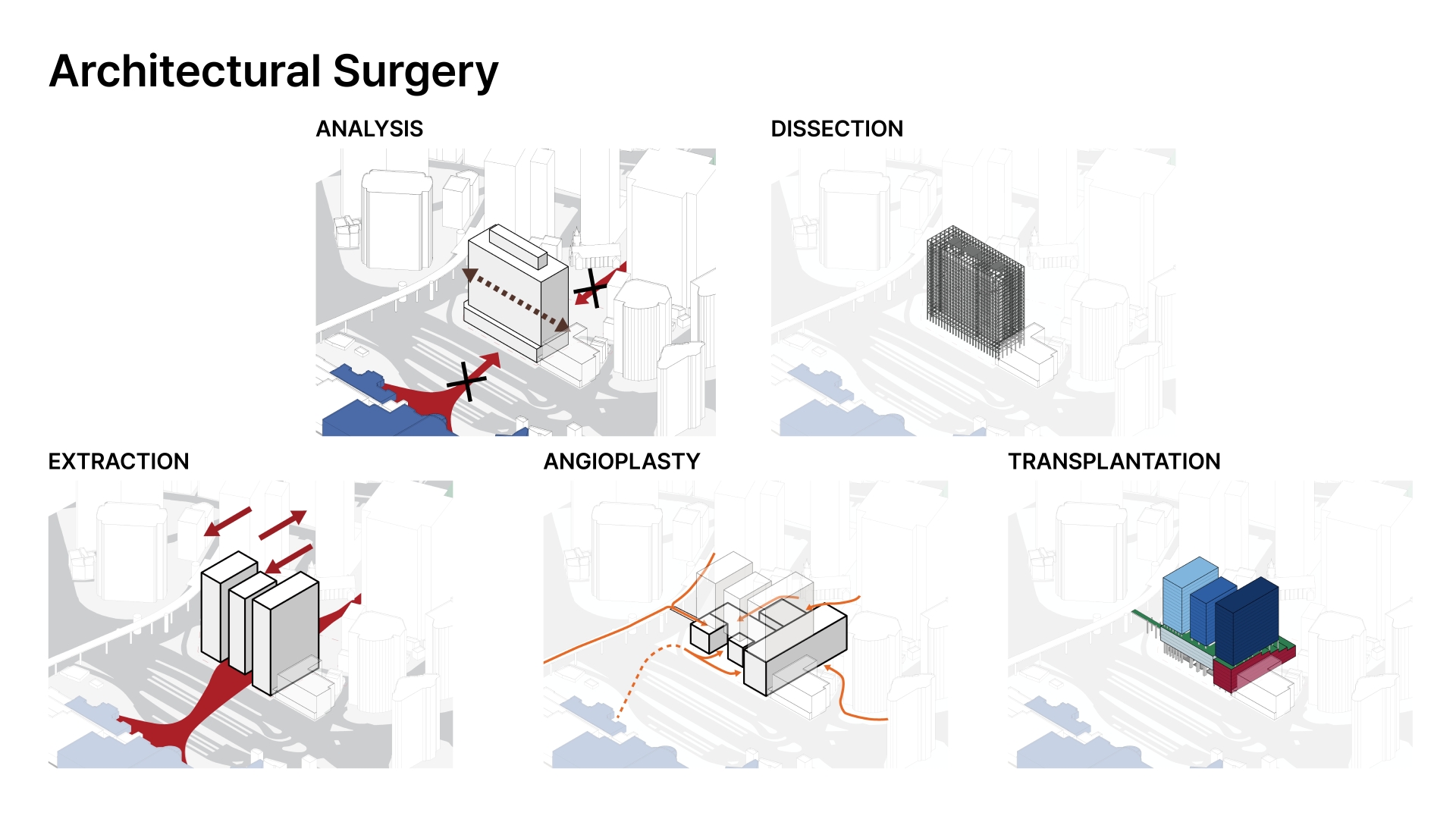 Architectural Surgery

ANALYSIS

DISSECTION

EXTRACTION

ANGIOPLASTY

TRANSPLANTATION